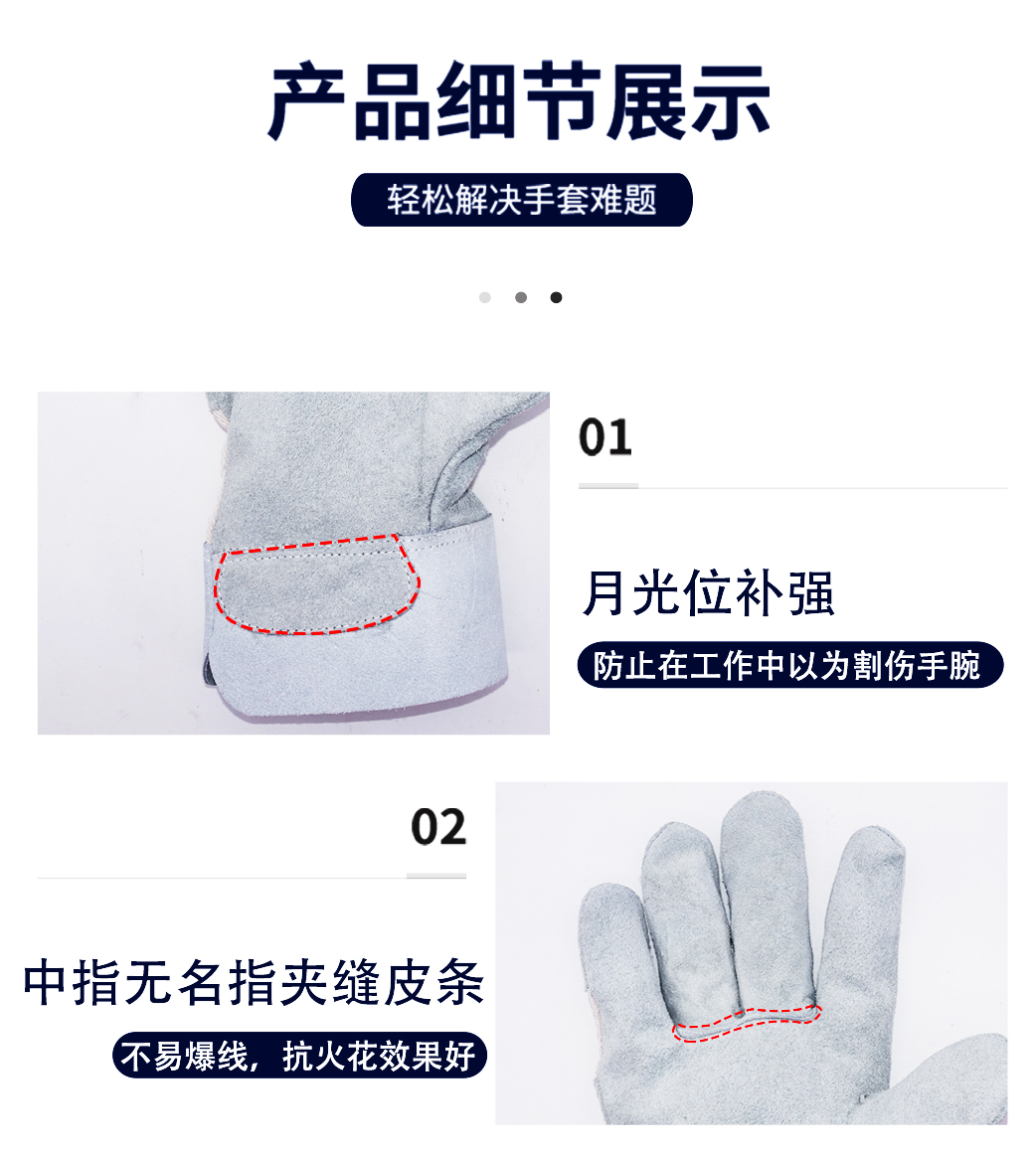 产品细节展示

轻松解决手套难题

01

月光位补强

防止在工作中以为割伤手腕

02

中指无名指夹缝皮条

不易爆线，抗火花效果好