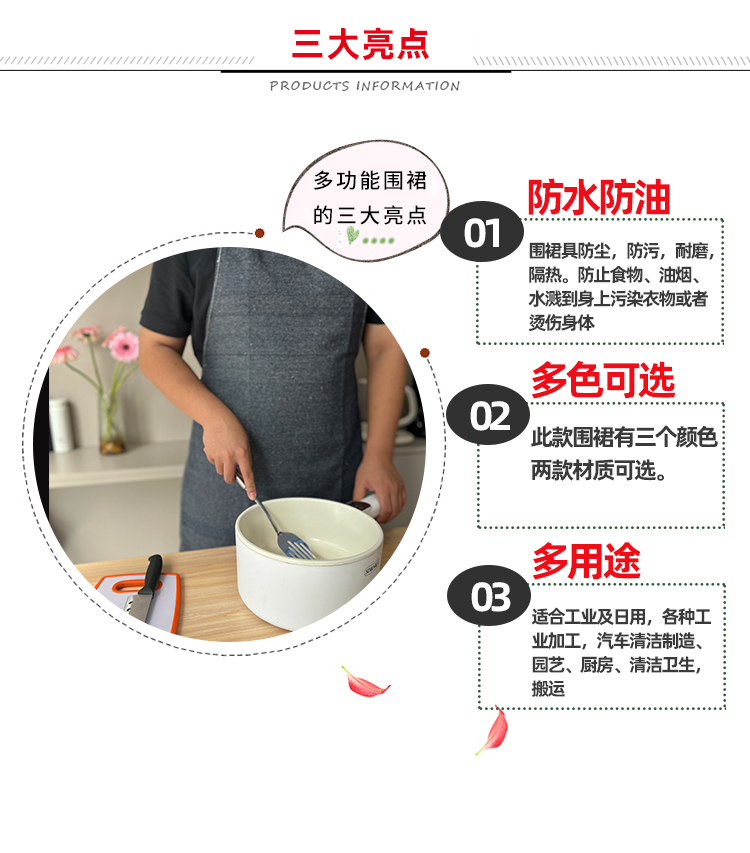 三大亮点

PRODUCTS INFORMATION

多功能围裙的三大亮点

01

防水防油

围裙具防尘，防污，耐磨，隔热。防止食物、油烟、水溅到身上污染衣物或者烫伤身体

02

多色可选

此款围裙有三个颜色两款材质可选。

03

多用途

适合工业及日用，各种工业加工，汽车清洁制造、园艺、厨房、清洁卫生，搬运